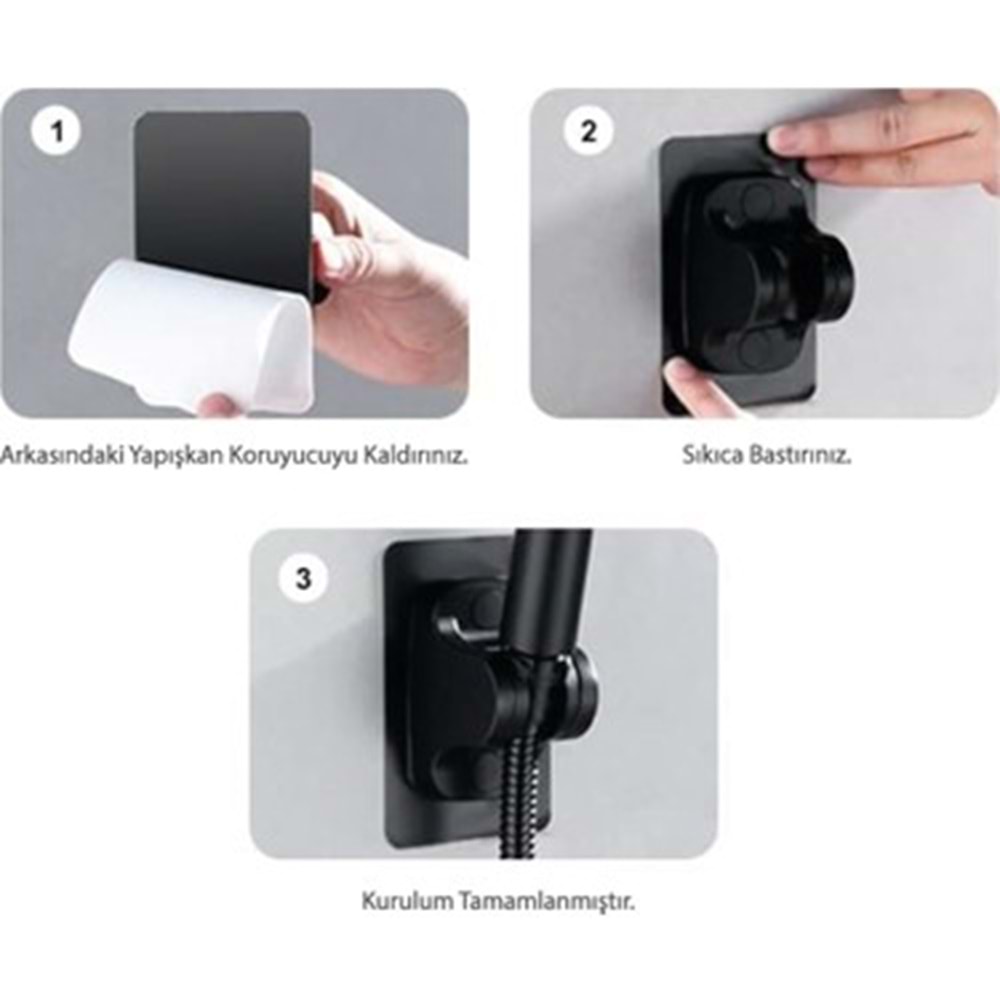 1

Arkasındaki Yapışkan Koruyucuyu Kaldırınız.

2

Sıkıca Bastırınız.

3

Kurulum Tamamlanmıştır.